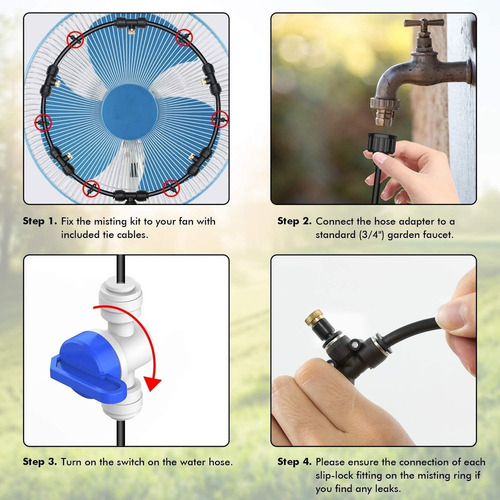 Step 1. Fix the misting kit to your fan with included tie cables.

Step 2. Connect the hose adapter to a standard (3/4") garden faucet.

Step 3. Turn on the switch on the water hose.

Step 4. Please ensure the connection of each slip-lock fitting on the misting ring if you find any leaks.