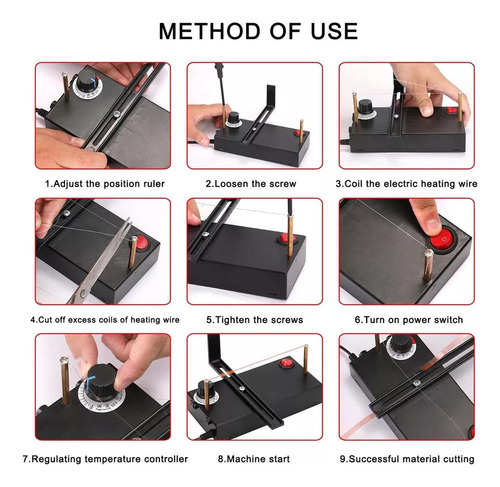 METHOD OF USE

1.Adjust the position ruler

2.Loosen the screw

3.Coil the electric heating wire

4.Cut off excess coils of heating wire

5.Tighten the screws

6.Turn on power switch

7.Regulating temperature controller

8.Machine start

9.Successful material cutting