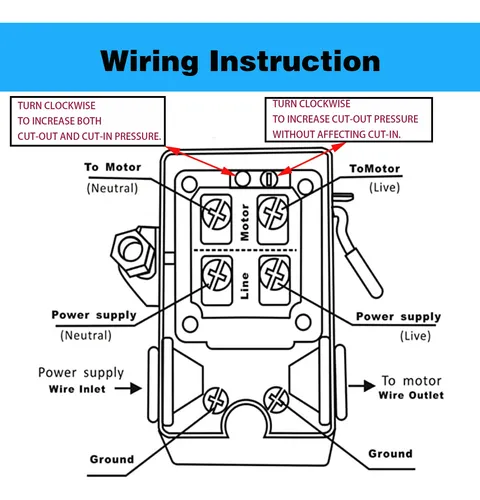 Wiring Instruction

TURN CLOCKWISE TO INCREASE BOTH CUT-OUT AND CUT-IN PRESSURE.

TURN CLOCKWISE TO INCREASE CUT-OUT PRESSURE WITHOUT AFFECTING CUT-IN.

To Motor (Neutral)

ToMotor (Live)

Motor

Line

Power supply (Neutral)

Power supply (Live)

Power supply Wire Inlet

To motor Wire Outlet

Ground

Ground