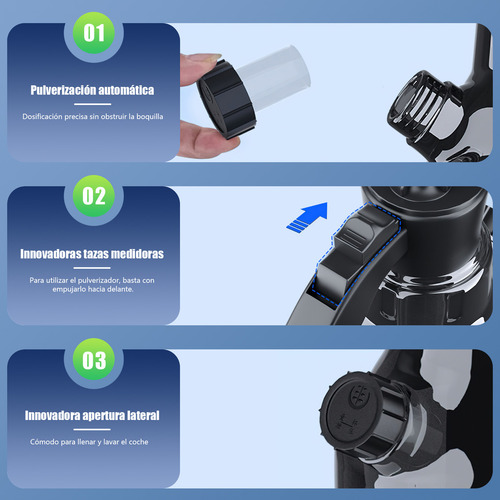 01

Pulverización automática

Dosificación precisa sin obstruir la boquilla

02

Innovadoras tazas medidoras

Para utilizar el pulverizador, basta con empujarlo hacia delante.

03

Innovadora apertura lateral

Cómodo para llenar y lavar el coche