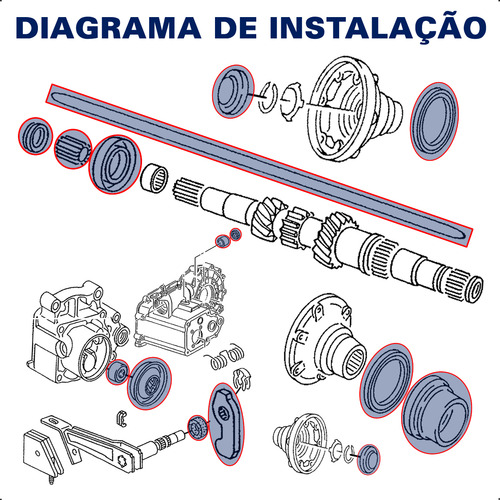 DIAGRAMA DE INSTALAÇÃO