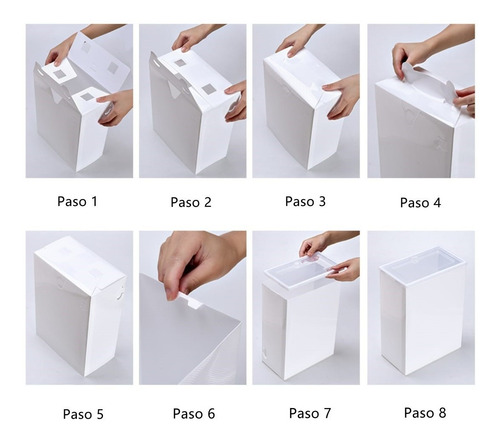 Paso 1

Paso 2

Paso 3

Paso 4

Paso 5

Paso 6

Paso 7

Paso 8