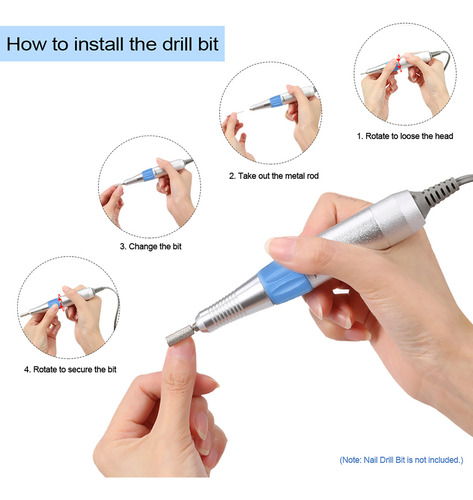 How to install the drill bit

1. Rotate to loose the head

2. Take out the metal rod

3. Change the bit

4. Rotate to secure the bit

(Note: Nail Drill Bit is not included.)