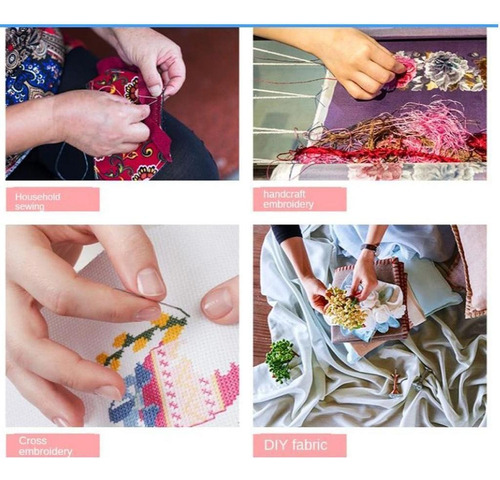 Household sewing

handcraft embroidery

Cross embroidery

DIY fabric