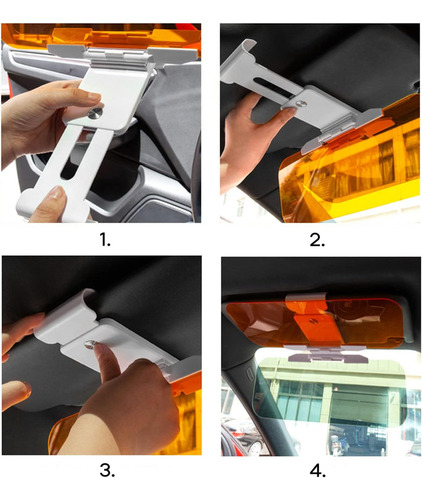 1.

2.

3.

4.