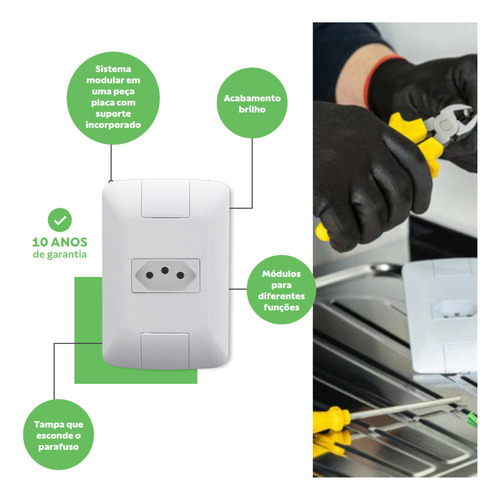 Sistema modular em uma peça placa com suporte incorporado

Acabamento brilho

10 ANOS
de garantia

Módulos para diferentes funções

Tampa que esconde o parafuso