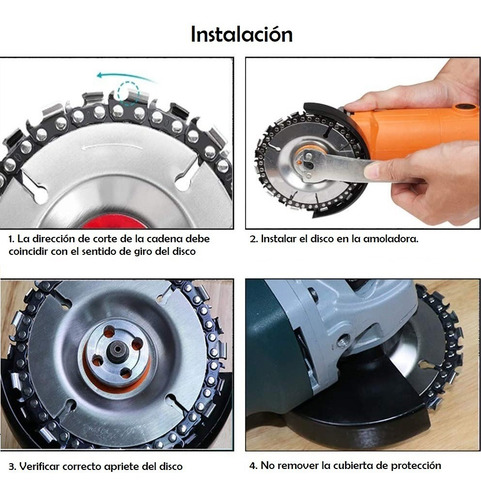 Instalación

1. La dirección de corte de la cadena debe coincidir con el sentido de giro del disco

2. Instalar el disco en la amoladora.

3. Verificar correcto apriete del disco

4. No remover la cubierta de protección