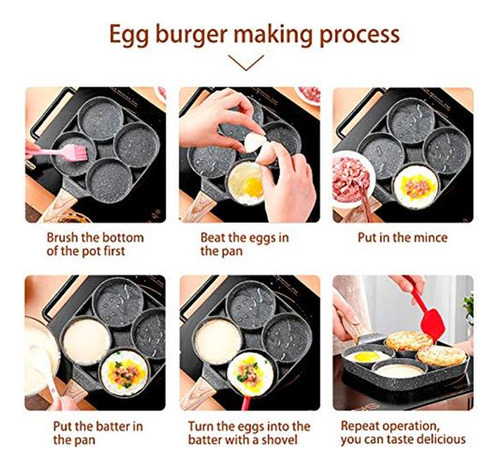 Egg burger making process

Brush the bottom of the pot first

Beat the eggs in the pan

Put in the mince

Put the batter in the pan

Turn the eggs into the batter with a shovel

Repeat operation, you can taste delicious