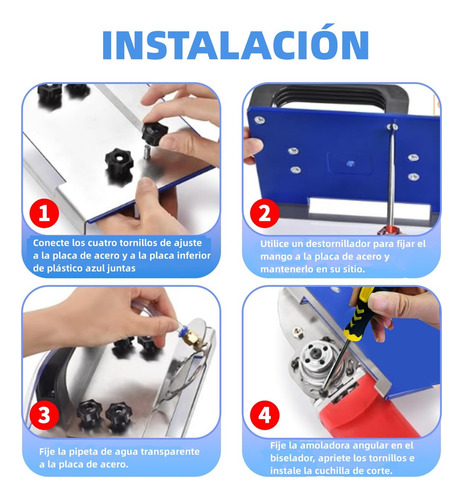 INSTALACIÓN

1

Conecte los cuatro tornillos de ajuste a la placa de acero y a la placa inferior de plástico azul juntas

2

Utilice un destornillador para fijar el mango a la placa de acero y mantenerlo en su sitio.

3

Fije la pipeta de agua transparente a la placa de acero.

4

Fije la amoladora angular en el biselador, apriete los tornillos e instale la cuchilla de corte.