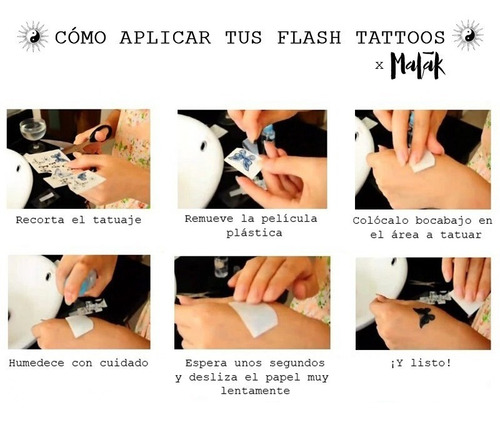 CÓMO APLICAR TUS FLASH TATTOOS

x Malāk

Recorta el tatuaje

Remueve la película plástica

Colócalo bocabajo en el área a tatuar

Humedece con cuidado

Espera unos segundos y desliza el papel muy lentamente

¡Y listo!