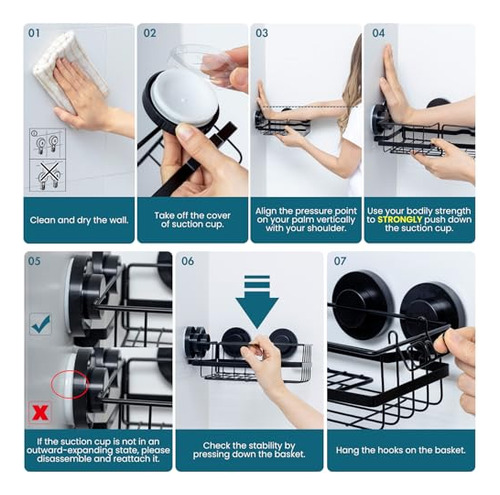 01

Clean and dry the wall.

02

Take off the cover of suction cup.

03

Align the pressure point on your palm vertically with your shoulder.

04

Use your bodily strength to STRONGLY push down the suction cup.

05

If the suction cup is not in an outward-expanding state, please disassemble and reattach it.

06

Check the stability by pressing down the basket.

07

Hang the hooks on the basket.