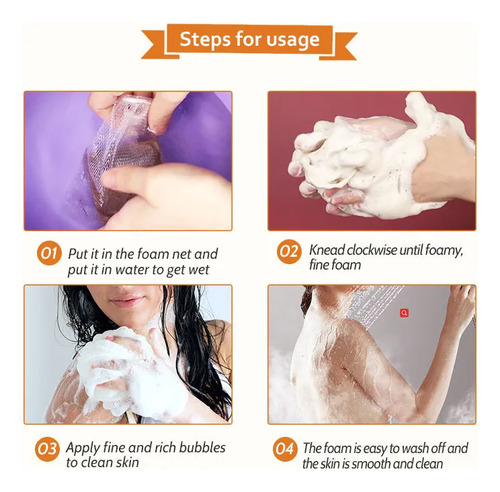 Steps for usage

01 Put it in the foam net and put it in water to get wet

02 Knead clockwise until foamy, fine foam

03 Apply fine and rich bubbles to clean skin

04 The foam is easy to wash off and the skin is smooth and clean