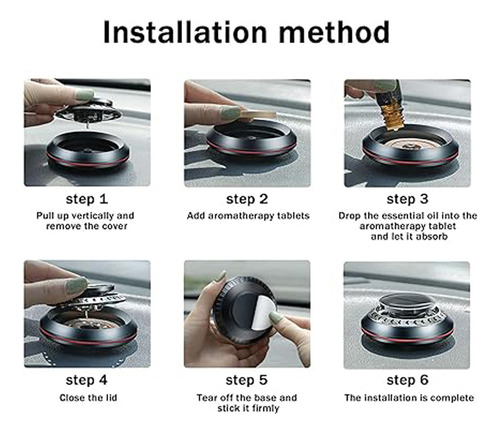 Installation method

step 1
Pull up vertically and remove the cover

step 2
Add aromatherapy tablets

step 3
Drop the essential oil into the aromatherapy tablet and let it absorb

step 4
Close the lid

step 5
Tear off the base and stick it firmly

step 6
The installation is complete