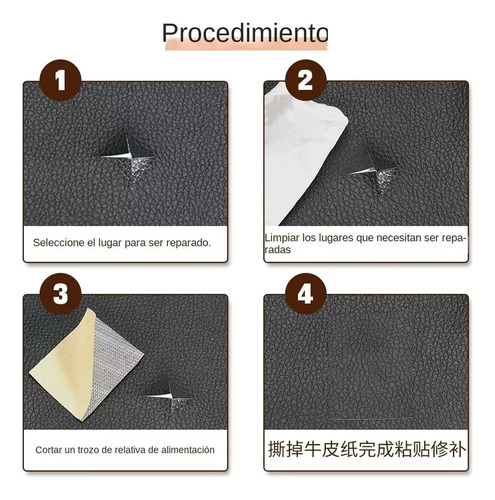 Procedimiento

1

Seleccione el lugar para ser reparado.

2

Limpiar los lugares que necesitan ser reparadas

3

Cortar un trozo de relativa de alimentación

4

撕掉牛皮纸完成粘贴修补