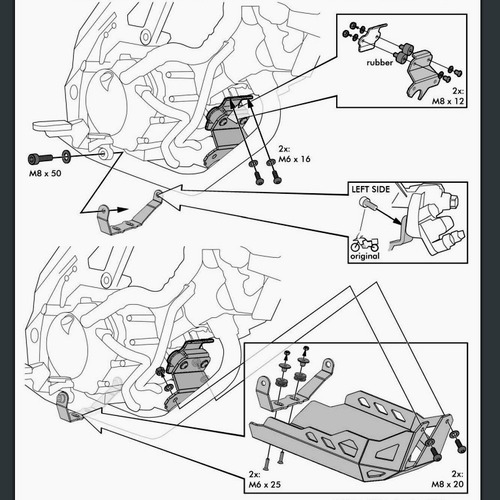 rubber

2x:
M8 x 12

2x:
M6 x 16

M8 x 50

LEFT SIDE

original

2x:
M6 x 25

2x:
M8 x 20