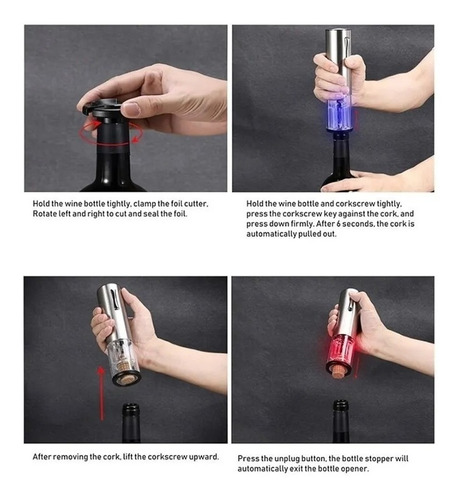 Hold the wine bottle tightly, clamp the foil cutter, Rotate left and right to cut and seal the foil.

Hold the wine bottle and corkscrew tightly, press the corkscrew key against the cork, and press down firmly. After 6 seconds, the cork is automatically pulled out.

After removing the cork, lift the corkscrew upward.

Press the unplug button, the bottle stopper will automatically exit the bottle opener.