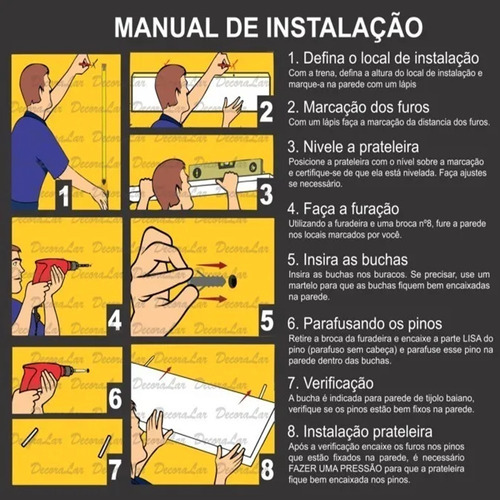 MANUAL DE INSTALAÇÃO

1

2

3

4

5

6

7

8

DecoraLar

1. Defina o local de instalação
Com a trena, defina a altura do local de instalação e marque-a na parede com um lápis

2. Marcação dos furos
Com um lápis faça a marcação da distancia dos furos.

3. Nivele a prateleira
Posicione a prateleira com o nível sobre a marcação e certifique-se de que ela está nivelada. Faça ajustes se necessário.

4. Faça a furação
Utilizando a furadeira e uma broca nº8, fure a parede nos locais marcados por você.

5. Insira as buchas
Insira as buchas nos buracos. Se precisar, use um martelo para que as buchas fiquem bem encaixadas na parede.

6. Parafusando os pinos
Retire a broca da furadeira e encaixe a parte LISA do pino (parafuso sem cabeça) e parafuse esse pino na parede dentro das buchas.

7. Verificação
A bucha é indicada para parede de tijolo baiano, verifique se os pinos estão bem fixos na parede.

8. Instalação prateleira
Após a verificação encaixe os furos nos pinos que estão fixados na parede, é necessário FAZER UMA PRESSÃO para que a prateleira fique bem encaixada nos pinos.