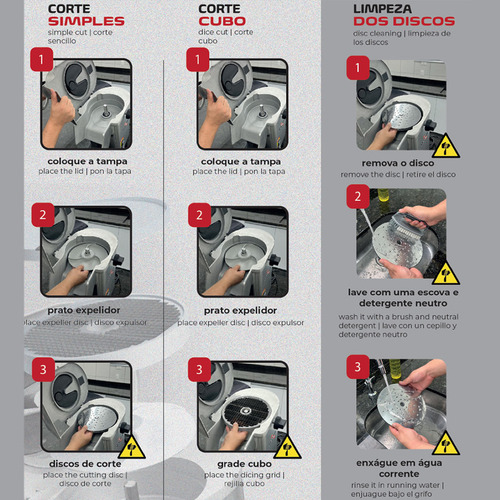 CORTE
SIMPLES
simple cut | corte sencillo

1
coloque a tampa
place the lid | pon la tapa

2
prato expelidor
place expeller disc | disco expulsor

3
discos de corte
place the cutting disc | disco de corte

CORTE
CUBO
dice cut | corte cubo

1
coloque a tampa
place the lid | pon la tapa

2
prato expelidor
place expeller disc | disco expulsor

3
grade cubo
place the dicing grid | rejilla cubo

LIMPEZA
DOS DISCOS
disc cleaning | limpieza de los discos

1
remova o disco
remove the disc | retire el disco

2
lave com uma escova e detergente neutro
wash it with a brush and neutral detergent | lave con un cepillo y detergente neutro

3
enxágue em água corrente
rinse it in running water | enjuague bajo el grifo