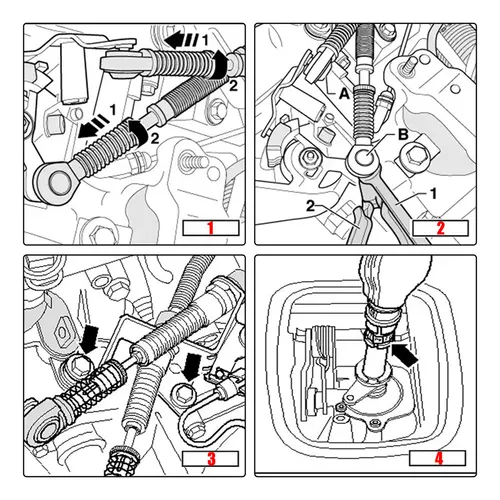 1
2
1
2
1

A
B
1
2
2

3

4