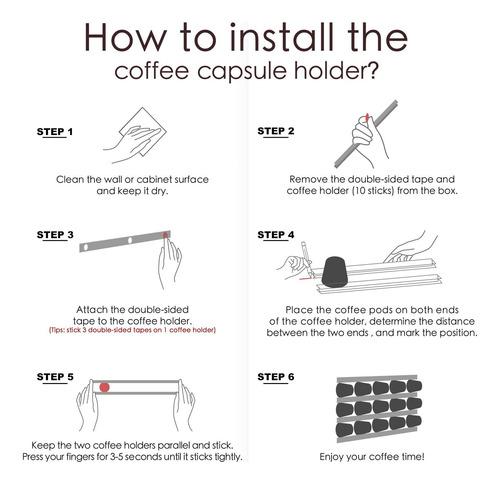 How to install the coffee capsule holder?

STEP 1

Clean the wall or cabinet surface and keep it dry.

STEP 2

Remove the double-sided tape and coffee holder (10 sticks) from the box.

STEP 3

Attach the double-sided tape to the coffee holder.
(Tips: stick 3 double-sided tapes on 1 coffee holder)

STEP 4

Place the coffee pods on both ends of the coffee holder, determine the distance between the two ends , and mark the position.

STEP 5

Keep the two coffee holders parallel and stick. Press your fingers for 3-5 seconds until it sticks tightly.

STEP 6

Enjoy your coffee time!