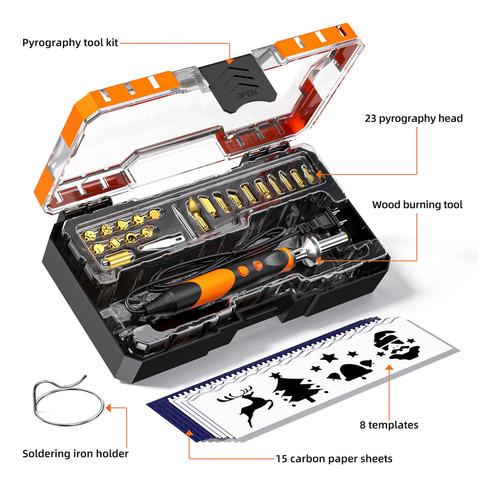 Pyrography tool kit

OPEN

23 pyrography head

Wood burning tool

8 templates

Soldering iron holder

15 carbon paper sheets