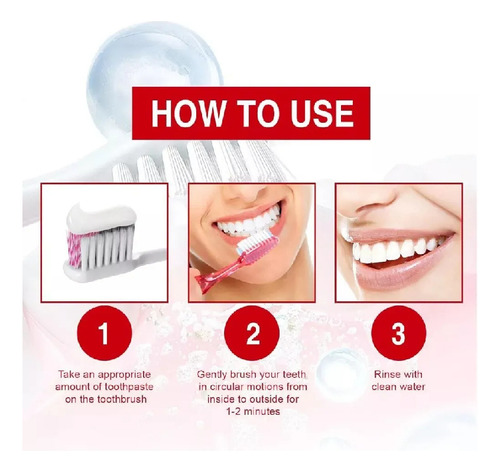 HOW TO USE

1

Take an appropriate amount of toothpaste on the toothbrush

2

Gently brush your teeth in circular motions from inside to outside for 1-2 minutes

3

Rinse with clean water