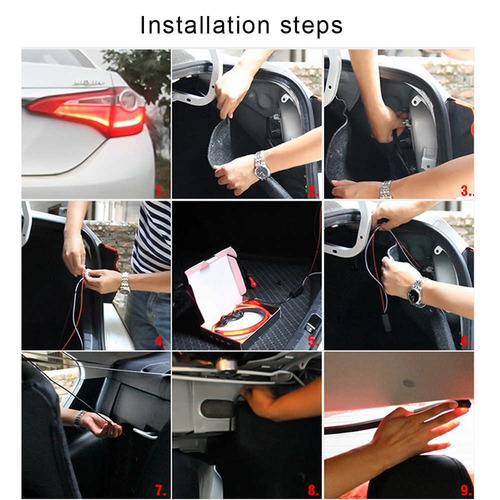 Installation steps

1.

2.

3.

4.

5.

6.

7.

8.

9.