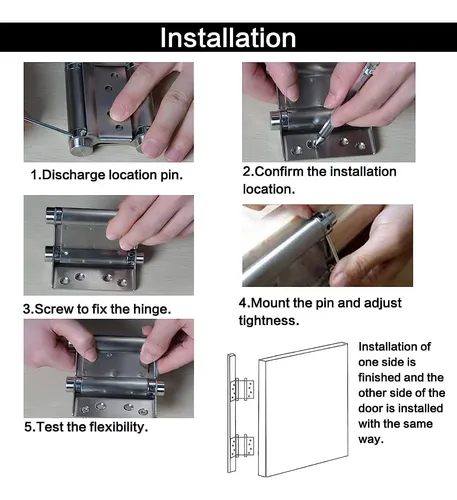 Installation

1.Discharge location pin.

2.Confirm the installation location.

3.Screw to fix the hinge.

4.Mount the pin and adjust tightness.

5.Test the flexibility.

Installation of one side is finished and the other side of the door is installed with the same way.