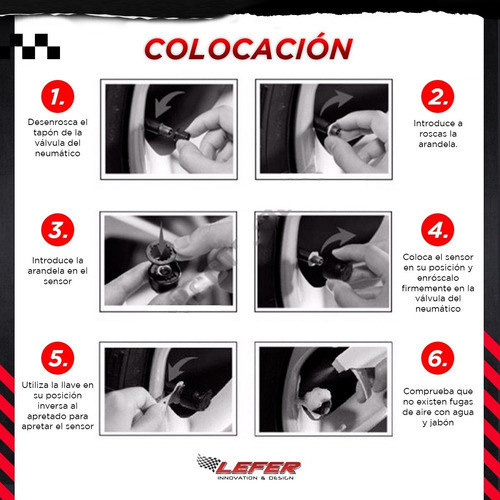 COLOCACIÓN

1.

Desenrosca el tapón de la válvula del neumático

2.

Introduce a roscas la arandela.

3.

Introduce la arandela en el sensor

4.

Coloca el sensor en su posición y enróscalo firmemente en la válvula del neumático

5.

Utiliza la llave en su posición inversa al apretado para apretar el sensor

6.

Comprueba que no existen fugas de aire con agua y jabón

LEFER
INNOVATION & DESIGN