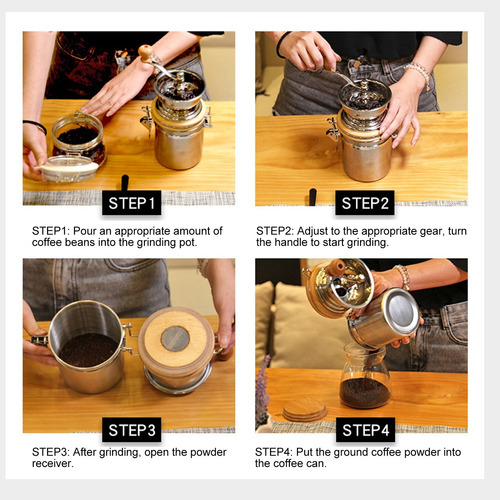 STEP1

STEP1: Pour an appropriate amount of coffee beans into the grinding pot.

STEP2

STEP2: Adjust to the appropriate gear, turn the handle to start grinding.

STEP3

STEP3: After grinding, open the powder receiver.

STEP4

STEP4: Put the ground coffee powder into the coffee can.