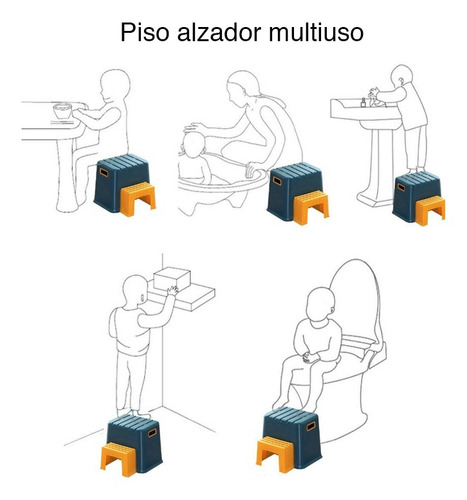 Piso alzador multiuso