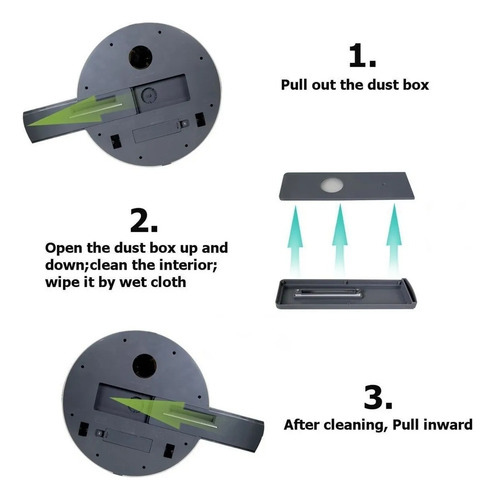 1.
Pull out the dust box

2.
Open the dust box up and down;clean the interior; wipe it by wet cloth

3.
After cleaning, Pull inward