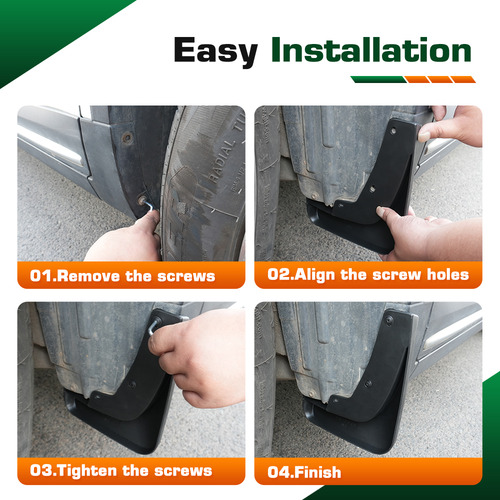 Easy Installation

RADIAL

01.Remove the screws

02.Align the screw holes

03.Tighten the screws

04.Finish