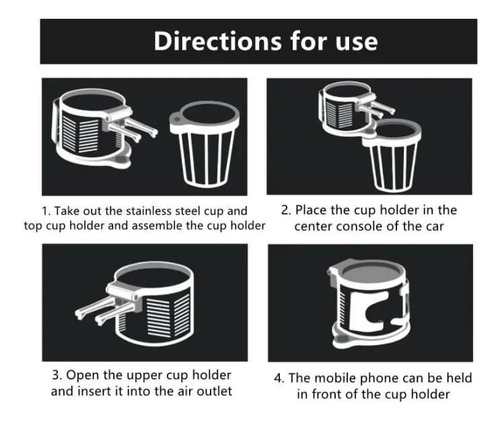 Directions for use

1. Take out the stainless steel cup and top cup holder and assemble the cup holder

2. Place the cup holder in the center console of the car

3. Open the upper cup holder and insert it into the air outlet

4. The mobile phone can be held in front of the cup holder