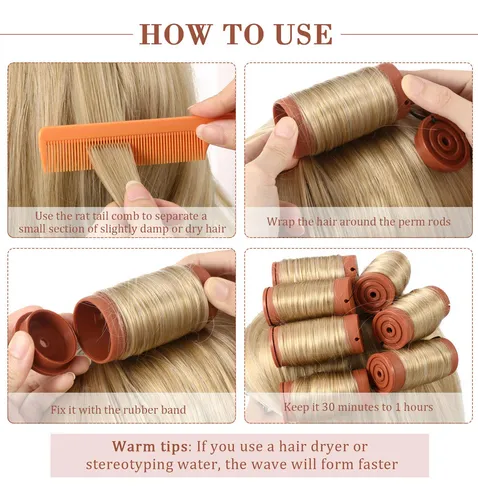 HOW TO USE

Use the rat tail comb to separate a small section of slightly damp or dry hair

Wrap the hair around the perm rods

Fix it with the rubber band

Keep it 30 minutes to 1 hours

Warm tips: If you use a hair dryer or stereotyping water, the wave will form faster