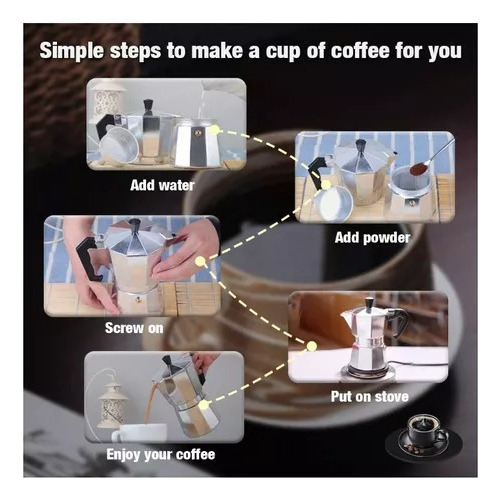 Simple steps to make a cup of coffee for you

Add water

Add powder

Screw on

Put on stove

Enjoy your coffee