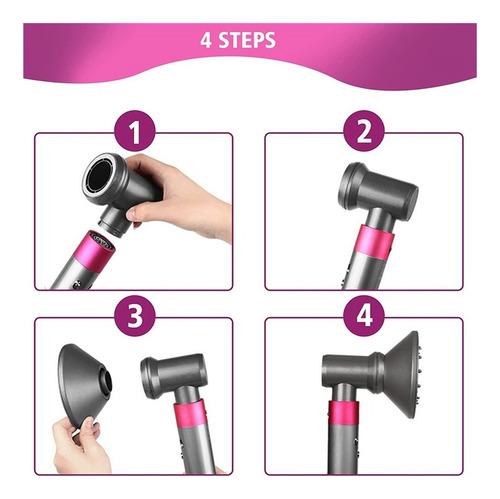 4 STEPS

1

2

3

4