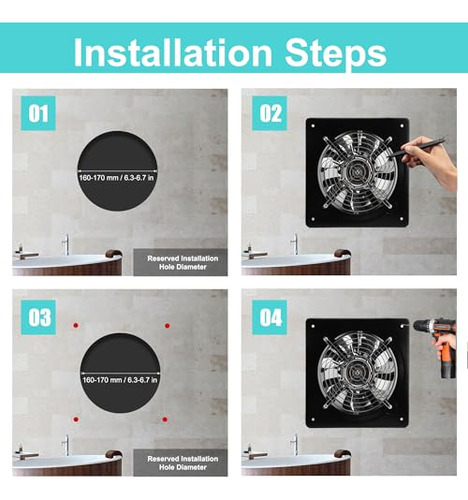 Installation Steps

01

160-170 mm / 6.3-6.7 in

Reserved Installation Hole Diameter

02

03

160-170 mm / 6.3-6.7 in

Reserved Installation Hole Diameter

04