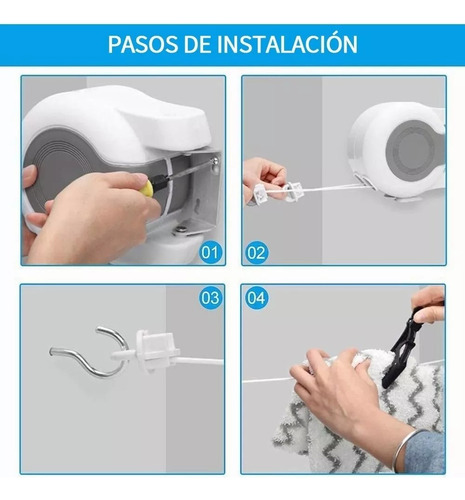 PASOS DE INSTALACIÓN

01

02

03

04