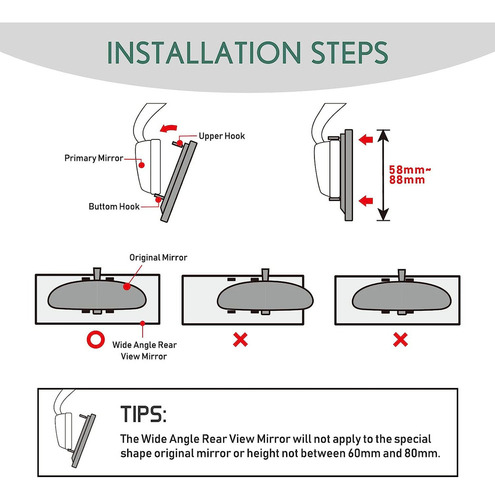 INSTALLATION STEPS

Upper Hook

Primary Mirror

Buttom Hook

58mm~
88mm

Original Mirror

Wide Angle Rear View Mirror

TIPS:

The Wide Angle Rear View Mirror will not apply to the special shape original mirror or height not between 60mm and 80mm.