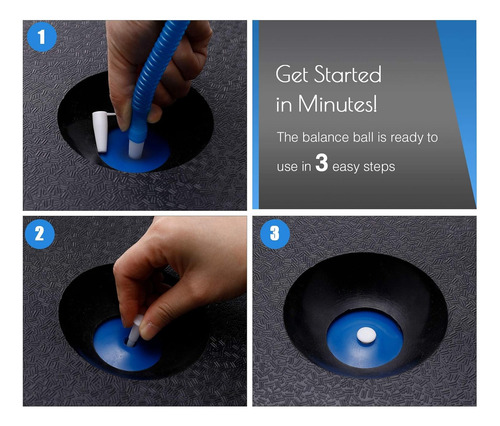 1

Get Started in Minutes!

The balance ball is ready to use in 3 easy steps

2

3