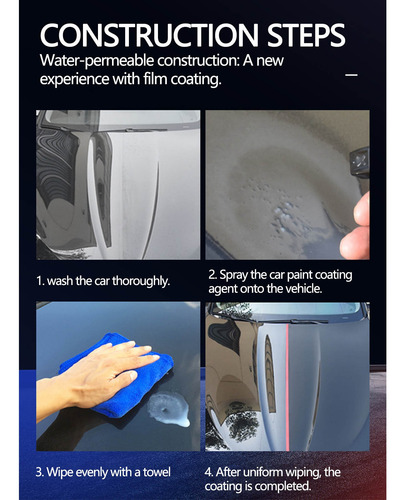 CONSTRUCTION STEPS
Water-permeable construction: A new experience with film coating.

1. wash the car thoroughly.

2. Spray the car paint coating agent onto the vehicle.

3. Wipe evenly with a towel

4. After uniform wiping, the coating is completed.