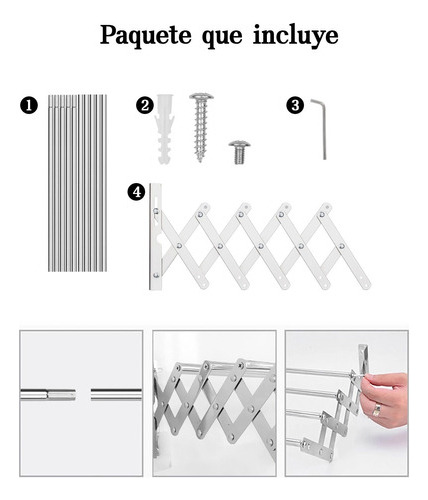 Paquete que incluye

1

2

3

4