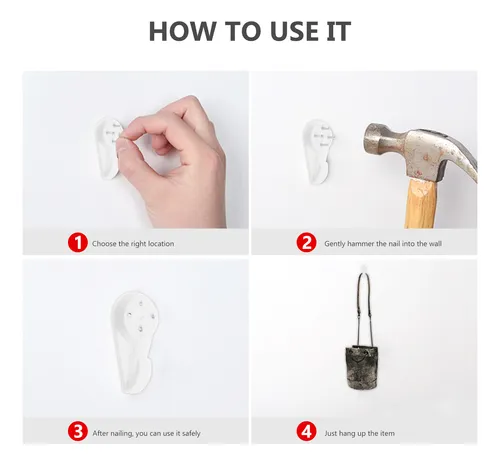 HOW TO USE IT

1 Choose the right location

2 Gently hammer the nail into the wall

3 After nailing, you can use it safely

4 Just hang up the item