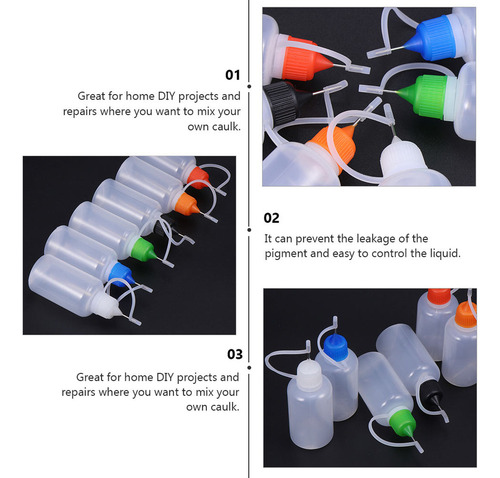 01

Great for home DIY projects and repairs where you want to mix your own caulk.

02

It can prevent the leakage of the pigment and easy to control the liquid.

03

Great for home DIY projects and repairs where you want to mix your own caulk.