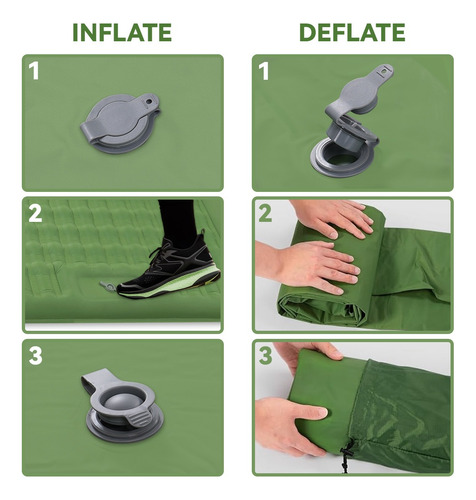 INFLATE

1

2

3

DEFLATE

1

2

3