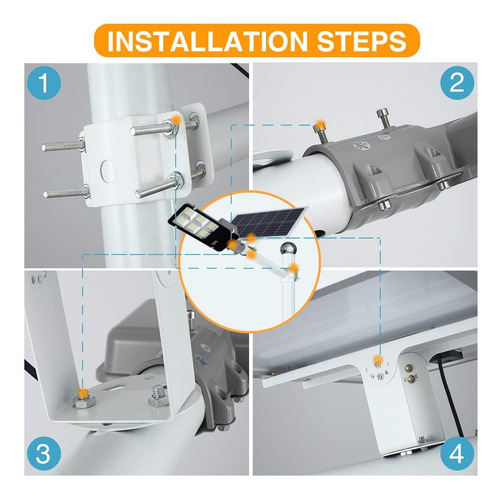 INSTALLATION STEPS

1

2

3

4