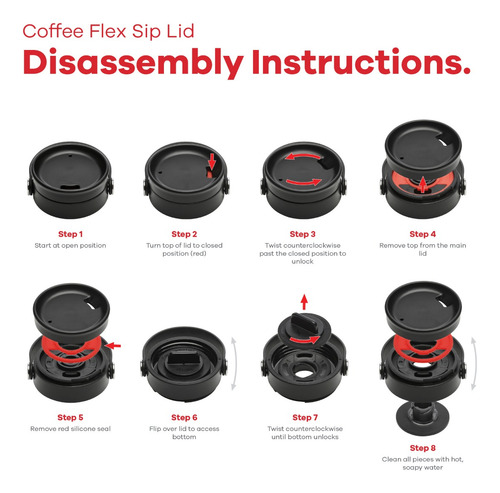 Coffee Flex Sip Lid
Disassembly Instructions.

Step 1
Start at open position

Step 2
Turn top of lid to closed position (red)

Step 3
Twist counterclockwise past the closed position to unlock

Step 4
Remove top from the main lid

Step 5
Remove red silicone seal

Step 6
Flip over lid to access bottom

Step 7
Twist counterclockwise until bottom unlocks

Step 8
Clean all pieces with hot, soapy water