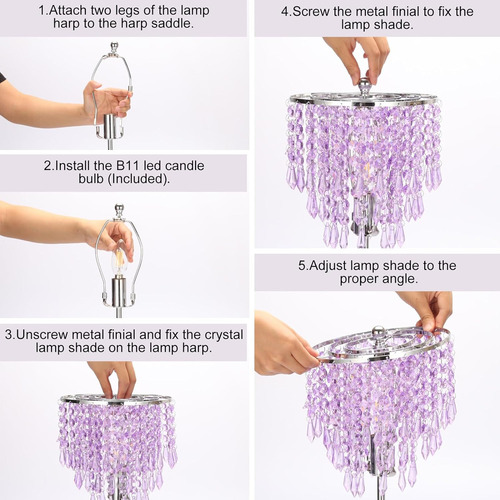 1.Attach two legs of the lamp harp to the harp saddle.

2.Install the B11 led candle bulb (Included).

3.Unscrew metal finial and fix the crystal lamp shade on the lamp harp.

4.Screw the metal finial to fix the lamp shade.

5.Adjust lamp shade to the proper angle.