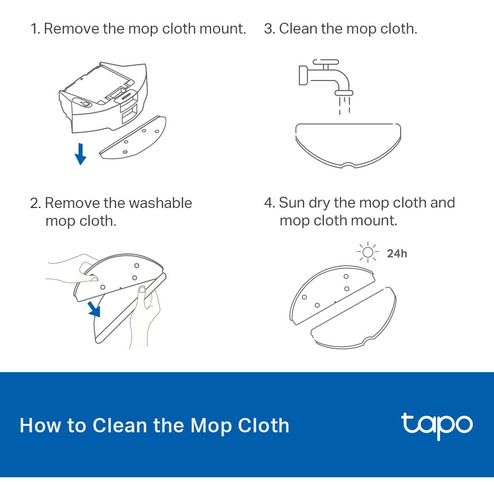 1. Remove the mop cloth mount.

2. Remove the washable mop cloth.

3. Clean the mop cloth.

4. Sun dry the mop cloth and mop cloth mount.

24h

How to Clean the Mop Cloth

tapo